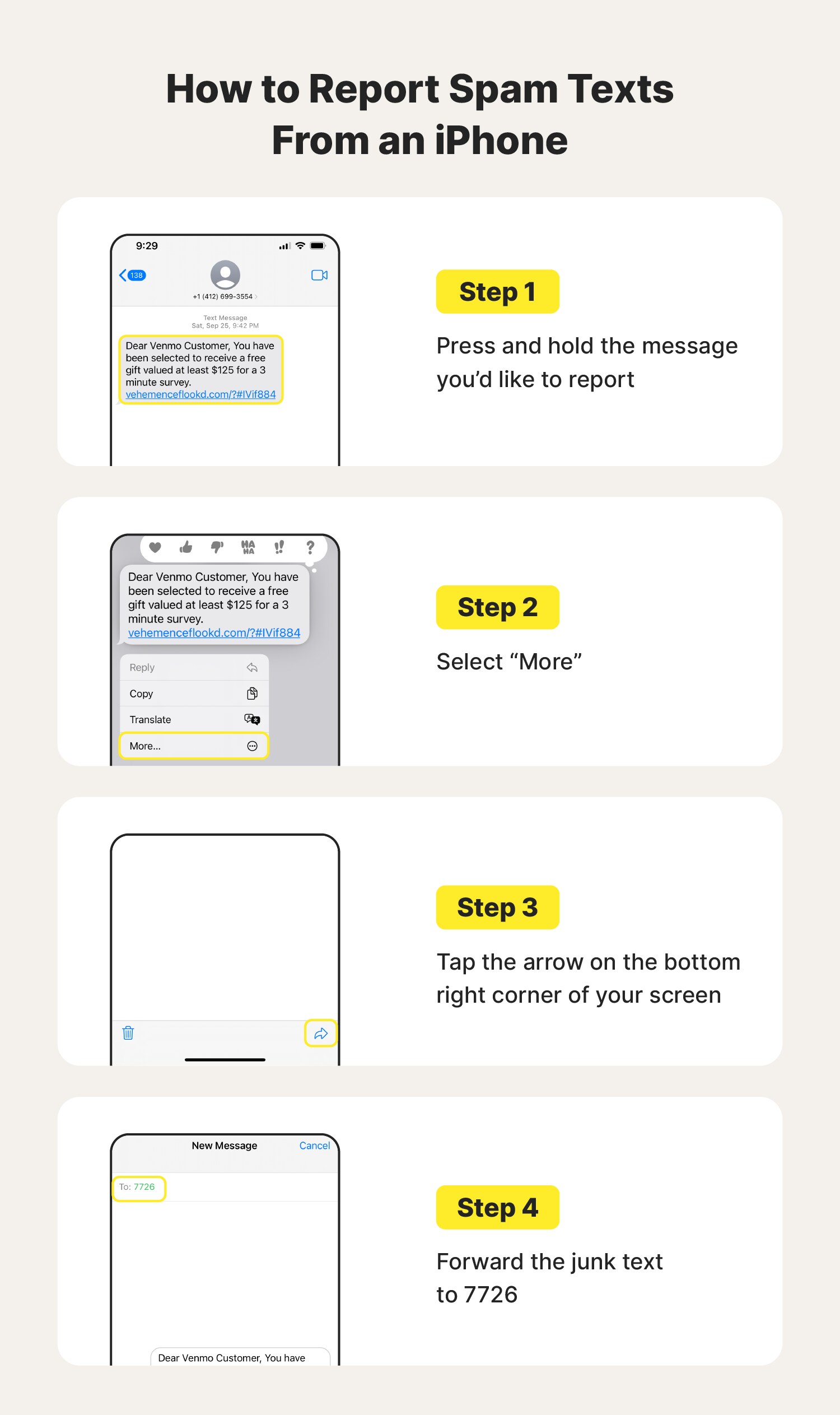 How to Report Spam Texts From an iPhone

9:29

138

+1 (412) 699-3554

Text Message
Sat, Sep 25, 9:42 PM

Dear Venmo Customer, You have been selected to receive a free gift valued at least $125 for a 3 minute survey.
vehemenceflookd.com/?#IVif884

Step 1

Press and hold the message you'd like to report

HA HA

Dear Venmo Customer, You have been selected to receive a free gift valued at least $125 for a 3 minute survey.
vehemenceflookd.com/?#IVif884

Reply

Copy

Translate

More...

Step 2

Select "More"

Step 3

Tap the arrow on the bottom right corner of your screen

New Message

Cancel

To: 7726

Dear Venmo Customer, You have

Step 4

Forward the junk text to 7726