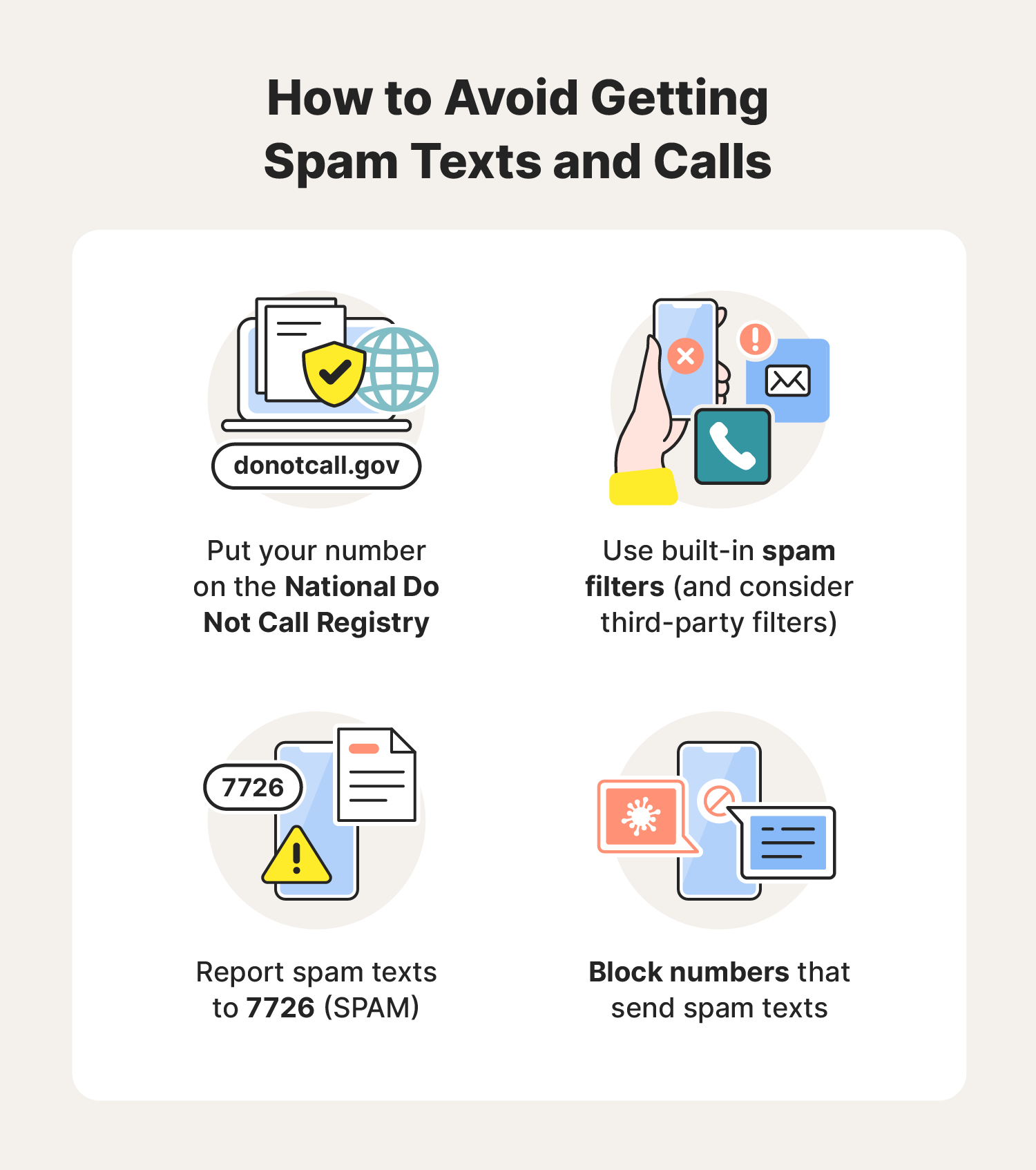 How to Avoid Getting Spam Texts and Calls

donotcall.gov

Put your number on the National Do Not Call Registry

Use built-in spam filters (and consider third-party filters)

7726

Report spam texts to 7726 (SPAM)

Block numbers that send spam texts